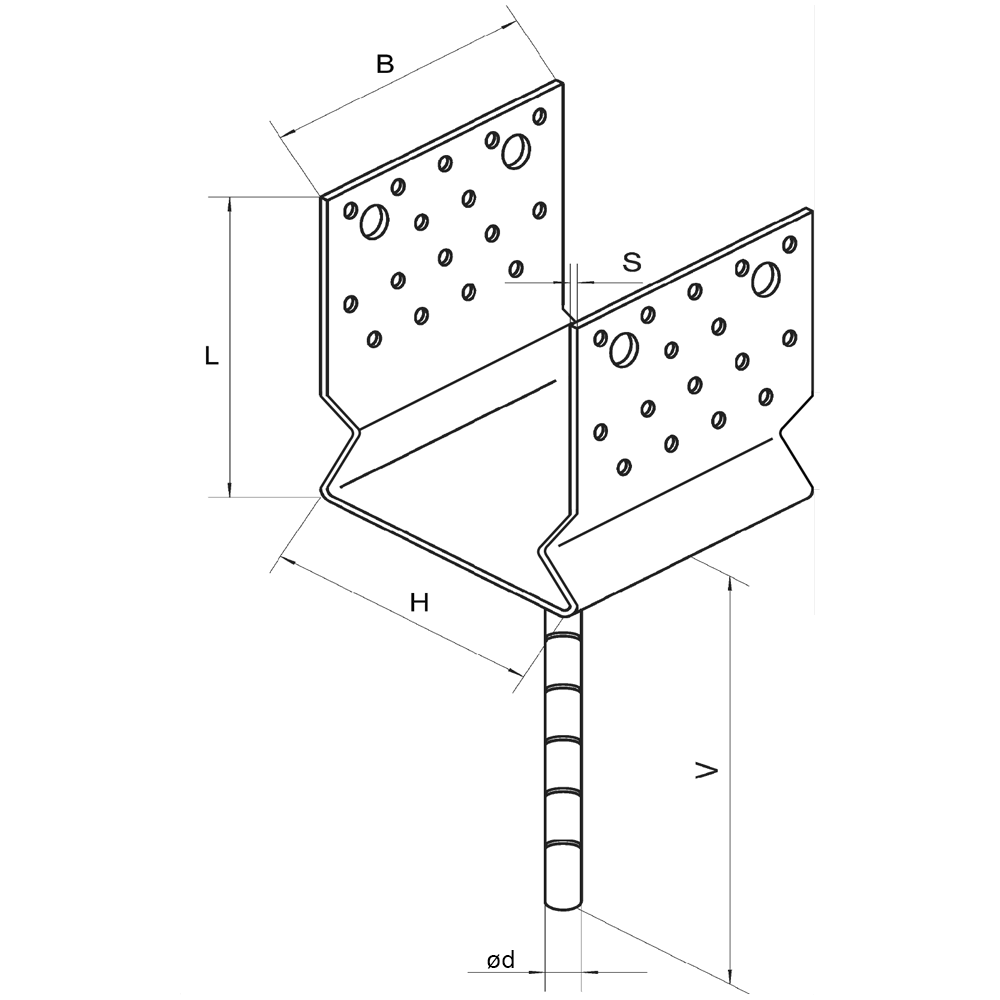 B
S
L
H
V
ød